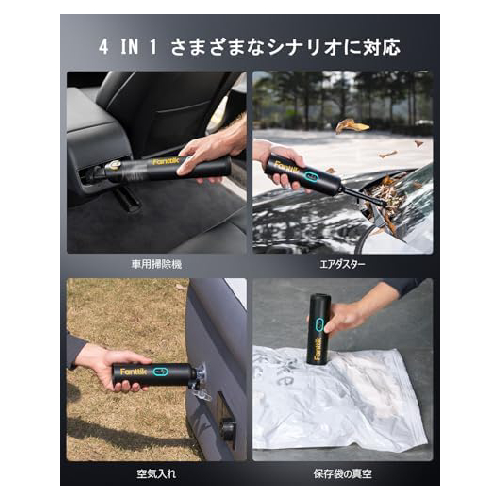 4 IN 1 さまざまなシナリオに対応

Fanttik

車用掃除機

Fanttik

エアダスター

Fanttik

空気入れ

Fanttik

保存袋の真空